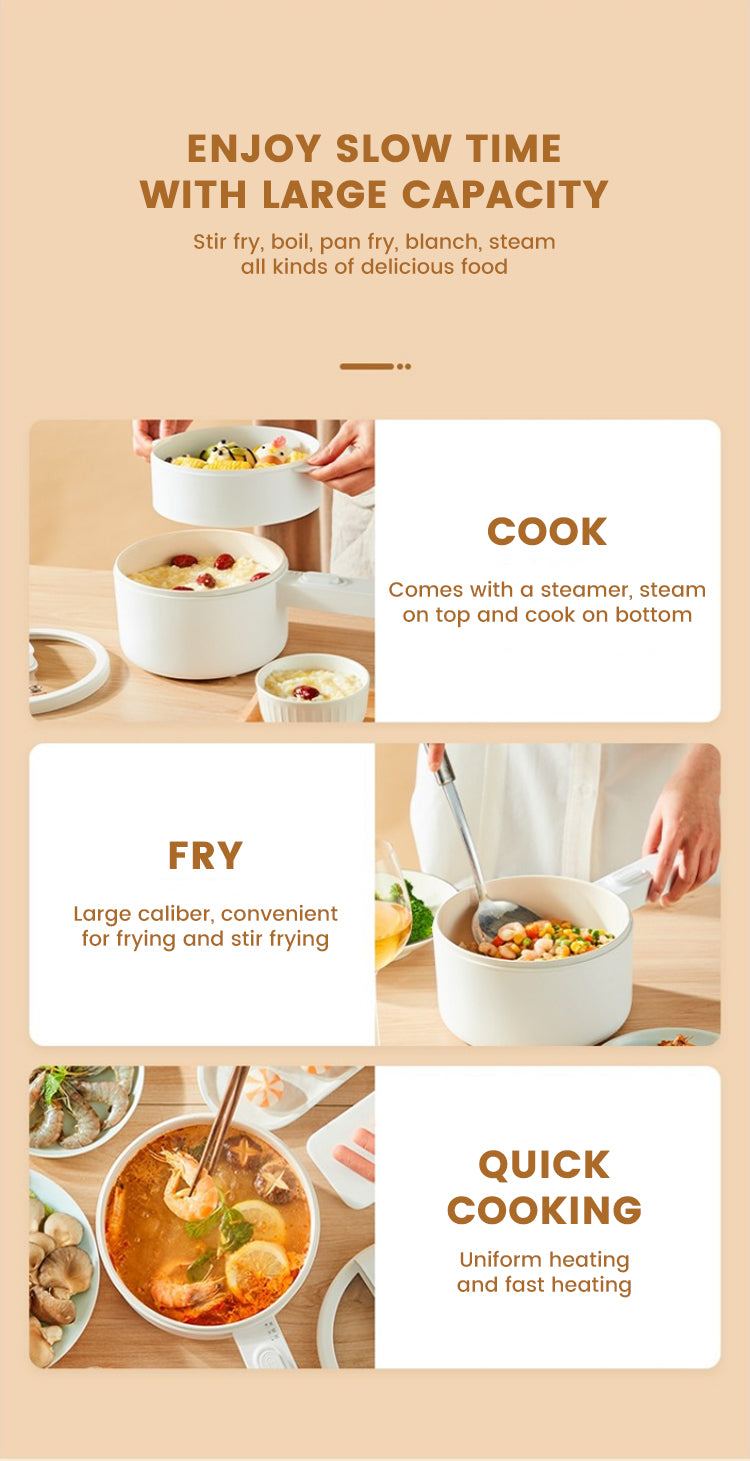 ENJOY SLOW TIME
WITH LARGE CAPACITY

Stir fry, boil, pan fry, blanch, steam all kinds of delicious food

COOK

Comes with a steamer, steam on top and cook on bottom

FRY

Large caliber, convenient for frying and stir frying

QUICK
COOKING

Uniform heating and fast heating