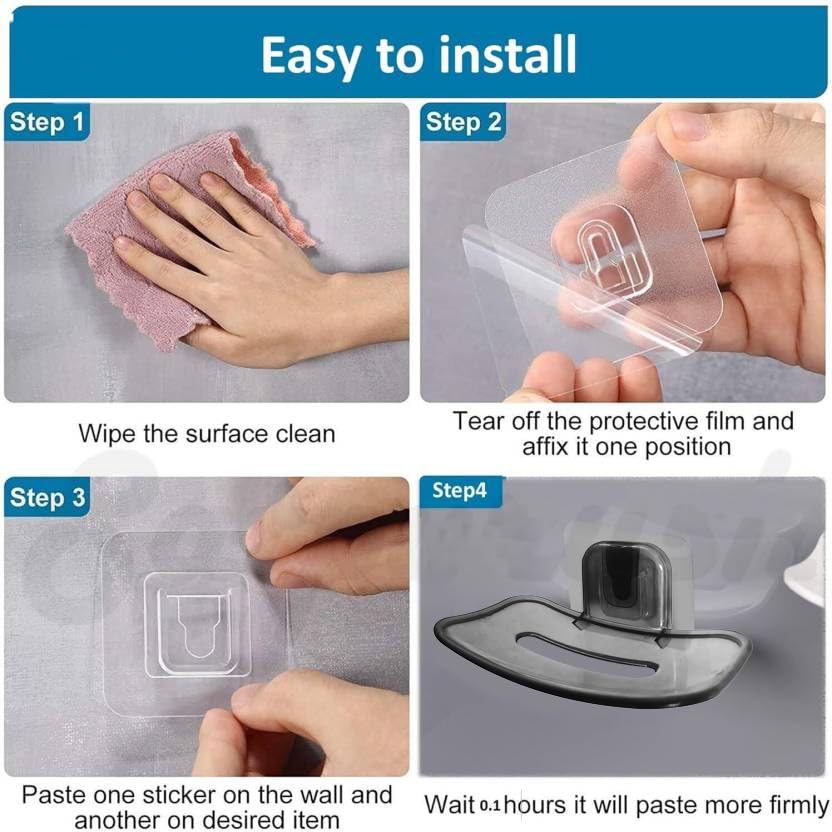 Easy to install

Step 1

Wipe the surface clean

Step 2

Tear off the protective film and affix it one position

Step 3

Paste one sticker on the wall and another on desired item

Step4

Wait 0.1 hours it will paste more firmly